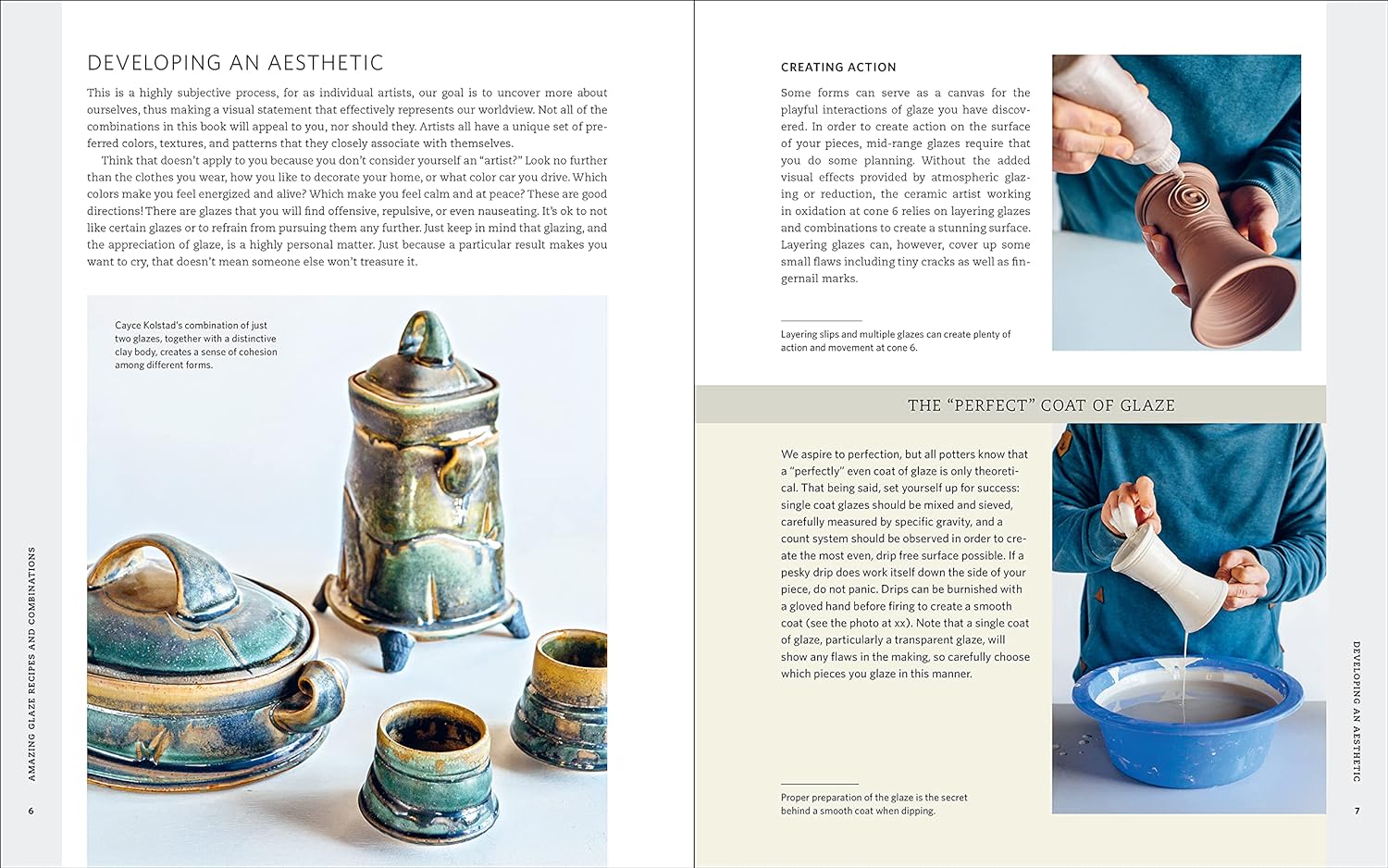 DEVELOPING AN AESTHETIC

This is a highly subjective process, for as individual artists, our goal is to uncover more about ourselves, thus making a visual statement that effectively represents our worldview. Not all of the combinations in this book will appeal to you, nor should they. Artists all have a unique set of preferred colors, textures, and patterns that they closely associate with themselves.

Think that doesn't apply to you because you don't consider yourself an "artist?" Look no further than the clothes you wear, how you like to decorate your home, or what color car you drive. Which colors make you feel energized and alive? Which make you feel calm and at peace? These are good directions! There are glazes that you will find offensive, repulsive, or even nauseating. It's ok to not like certain glazes or to refrain from pursuing them any further. Just keep in mind that glazing, and the appreciation of glaze, is a highly personal matter. Just because a particular result makes you want to cry, that doesn't mean someone else won't treasure it.

Cayce Kolstad's combination of just two glazes, together with a distinctive clay body, creates a sense of cohesion among different forms.

AMAZING GLAZE RECIPES AND COMBINATIONS

6

CREATING ACTION

Some forms can serve as a canvas for the playful interactions of glaze you have discovered. In order to create action on the surface of your pieces, mid-range glazes require that you do some planning. Without the added visual effects provided by atmospheric glazing or reduction, the ceramic artist working in oxidation at cone 6 relies on layering glazes and combinations to create a stunning surface. Layering glazes can, however, cover up some small flaws including tiny cracks as well as fingernail marks.

Layering slips and multiple glazes can create plenty of action and movement at cone 6.

THE "PERFECT" COAT OF GLAZE

We aspire to perfection, but all potters know that a "perfectly" even coat of glaze is only theoretical. That being said, set yourself up for success: single coat glazes should be mixed and sieved, carefully measured by specific gravity, and a count system should be observed in order to create the most even, drip free surface possible. If a pesky drip does work itself down the side of your piece, do not panic. Drips can be burnished with a gloved hand before firing to create a smooth coat (see the photo at xx). Note that a single coat of glaze, particularly a transparent glaze, will show any flaws in the making, so carefully choose which pieces you glaze in this manner.

Proper preparation of the glaze is the secret behind a smooth coat when dipping.

DEVELOPING AN AESTHETIC

7